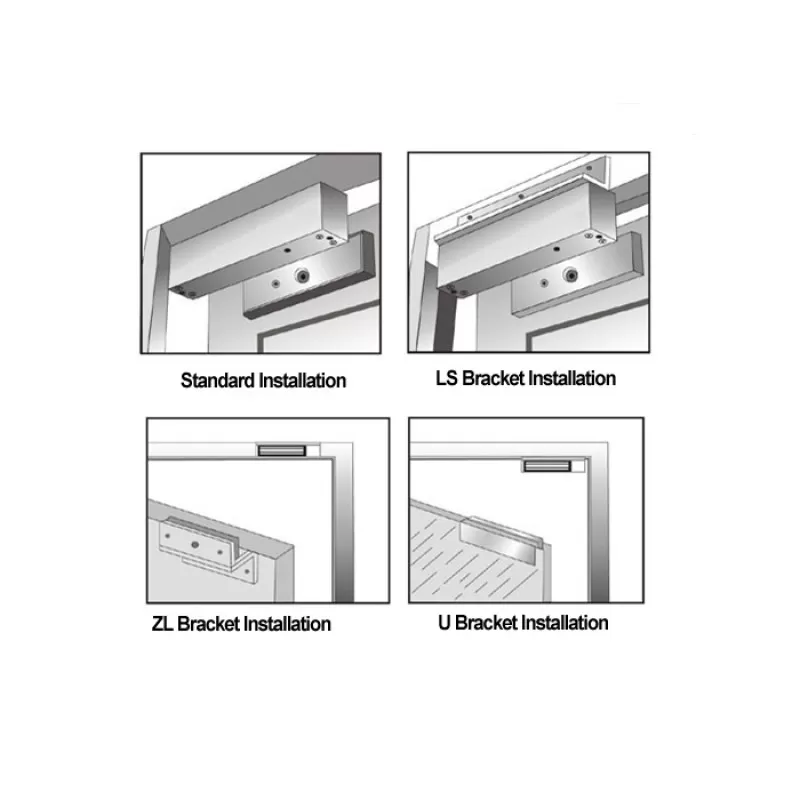 Standard Installation

LS Bracket Installation

ZL Bracket Installation

U Bracket Installation