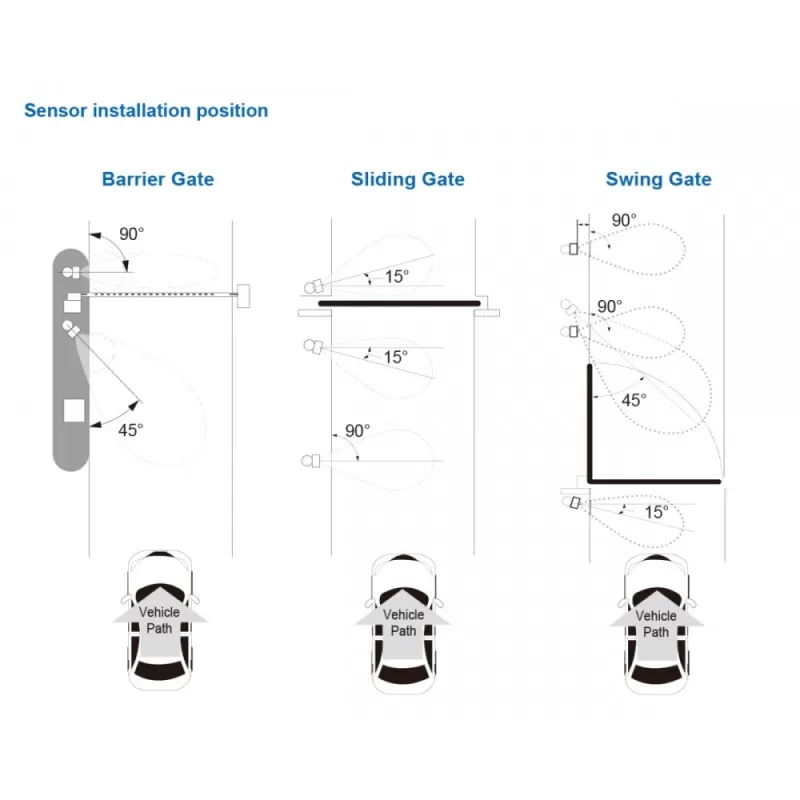 Sensor installation position

Barrier Gate

90°

45°

Vehicle Path

Sliding Gate

15°

15°

90°

Vehicle Path

Swing Gate

90°

90°

45°

15°

Vehicle Path